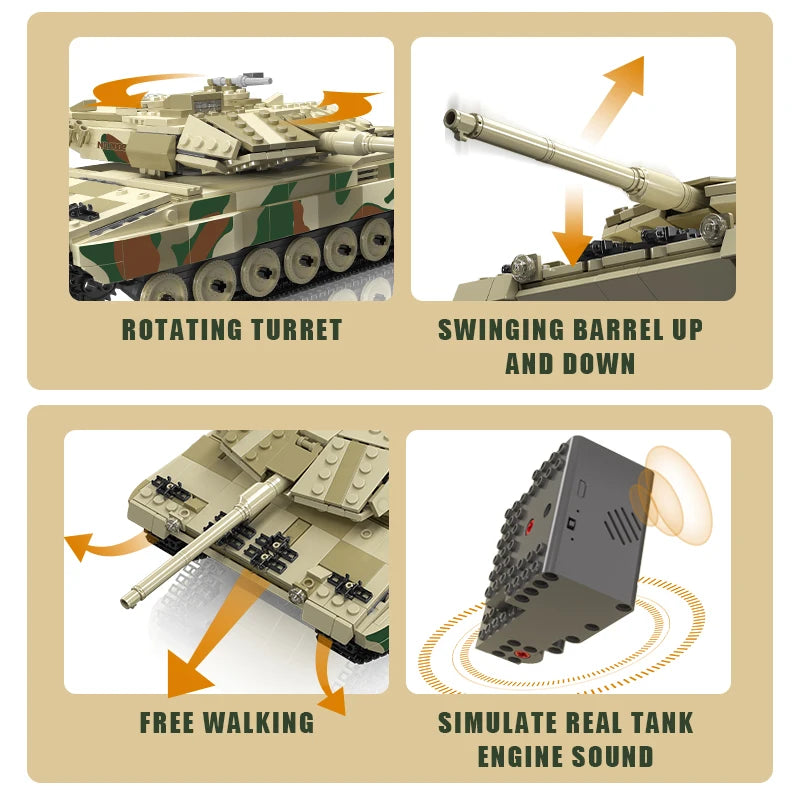 ROTATING TURRET

SWINGING BARREL UP AND DOWN

FREE WALKING

SIMULATE REAL TANK ENGINE SOUND