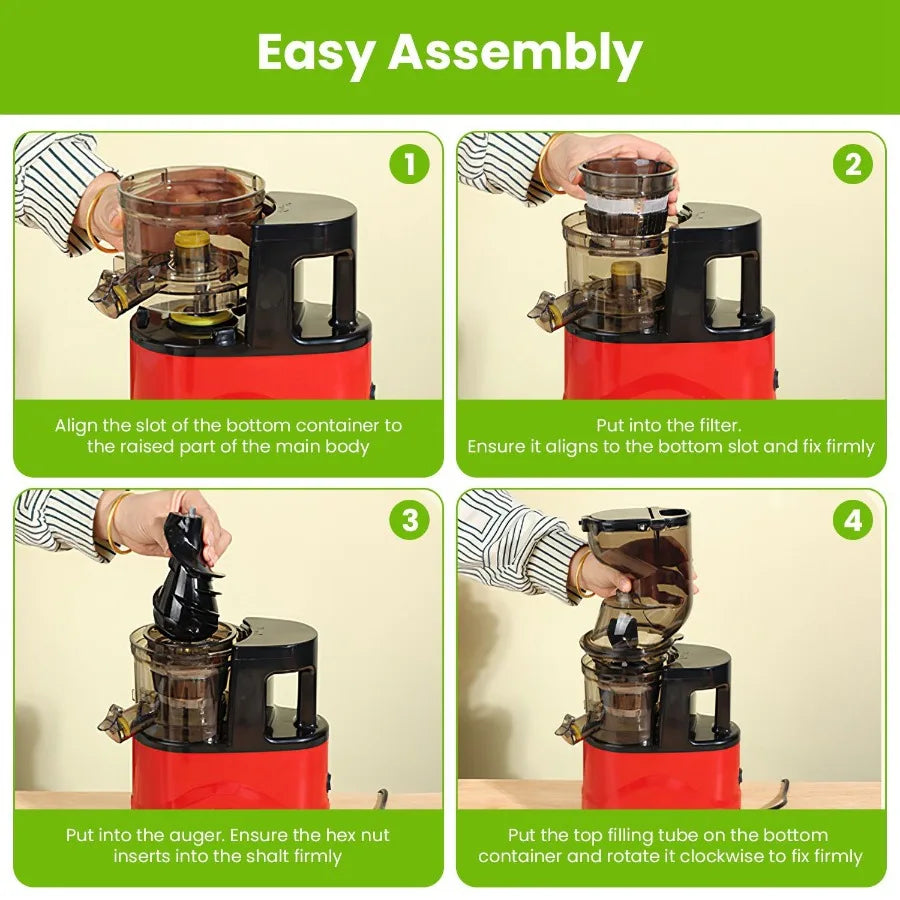 Easy Assembly

1

Align the slot of the bottom container to the raised part of the main body

2

Put into the filter.
Ensure it aligns to the bottom slot and fix firmly

3

Put into the auger. Ensure the hex nut inserts into the shalt firmly

4

Put the top filling tube on the bottom container and rotate it clockwise to fix firmly