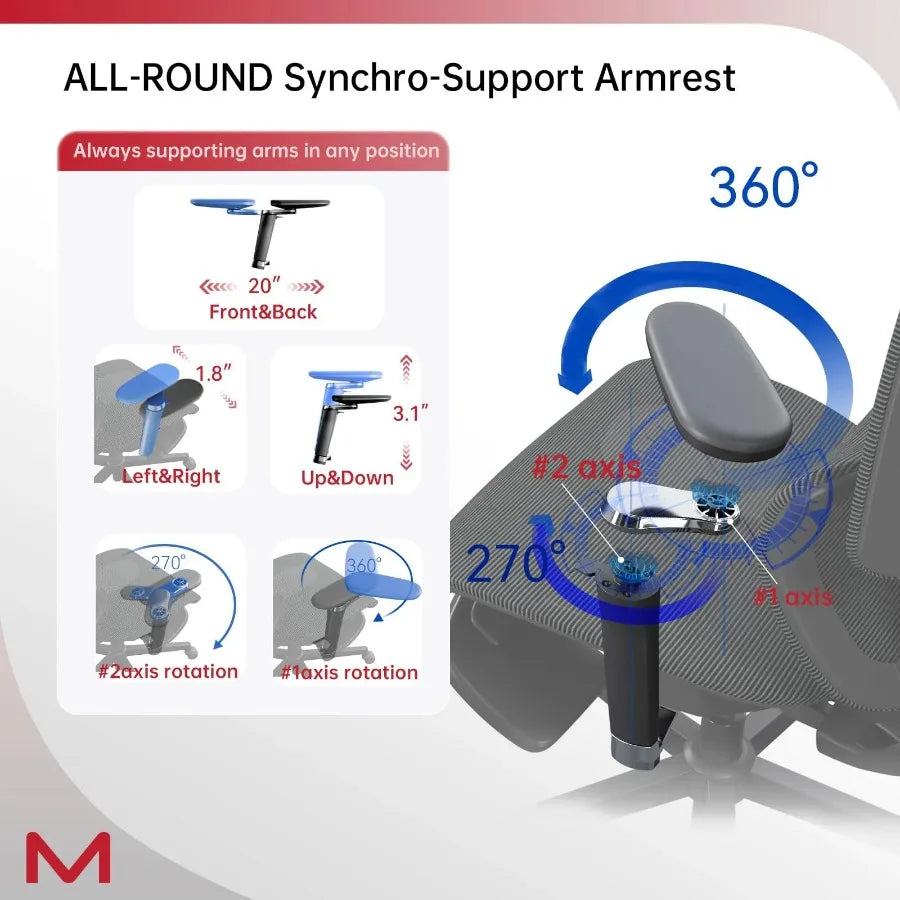 ALL-ROUND Synchro-Support Armrest

Always supporting arms in any position

20″
Front&Back

1.8″
Left&Right

3.1″
Up&Down

270°
#2axis rotation

360°
#1axis rotation

360°

#2 axis

270°

#1 axis

M