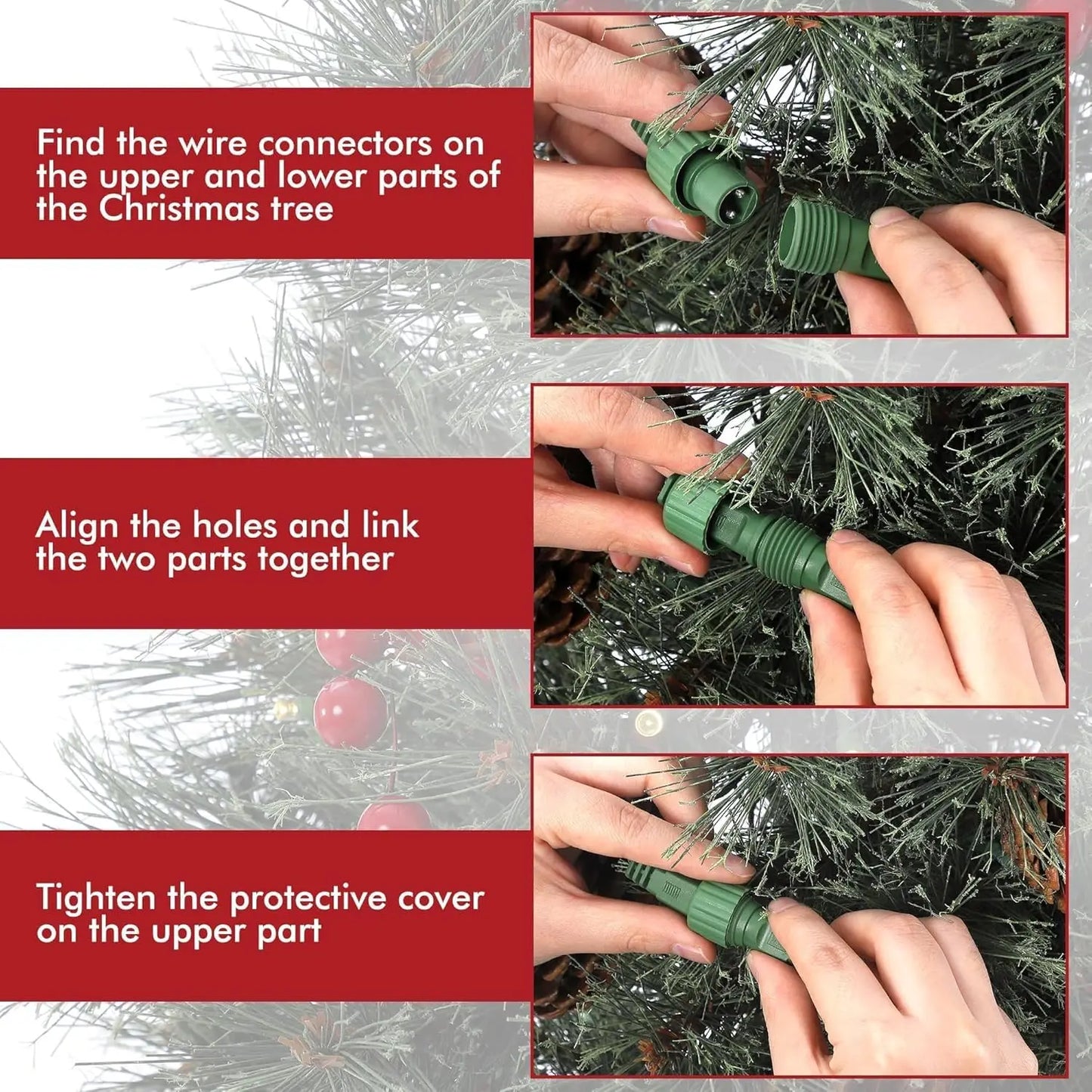 Find the wire connectors on the upper and lower parts of the Christmas tree

Align the holes and link the two parts together

Tighten the protective cover on the upper part