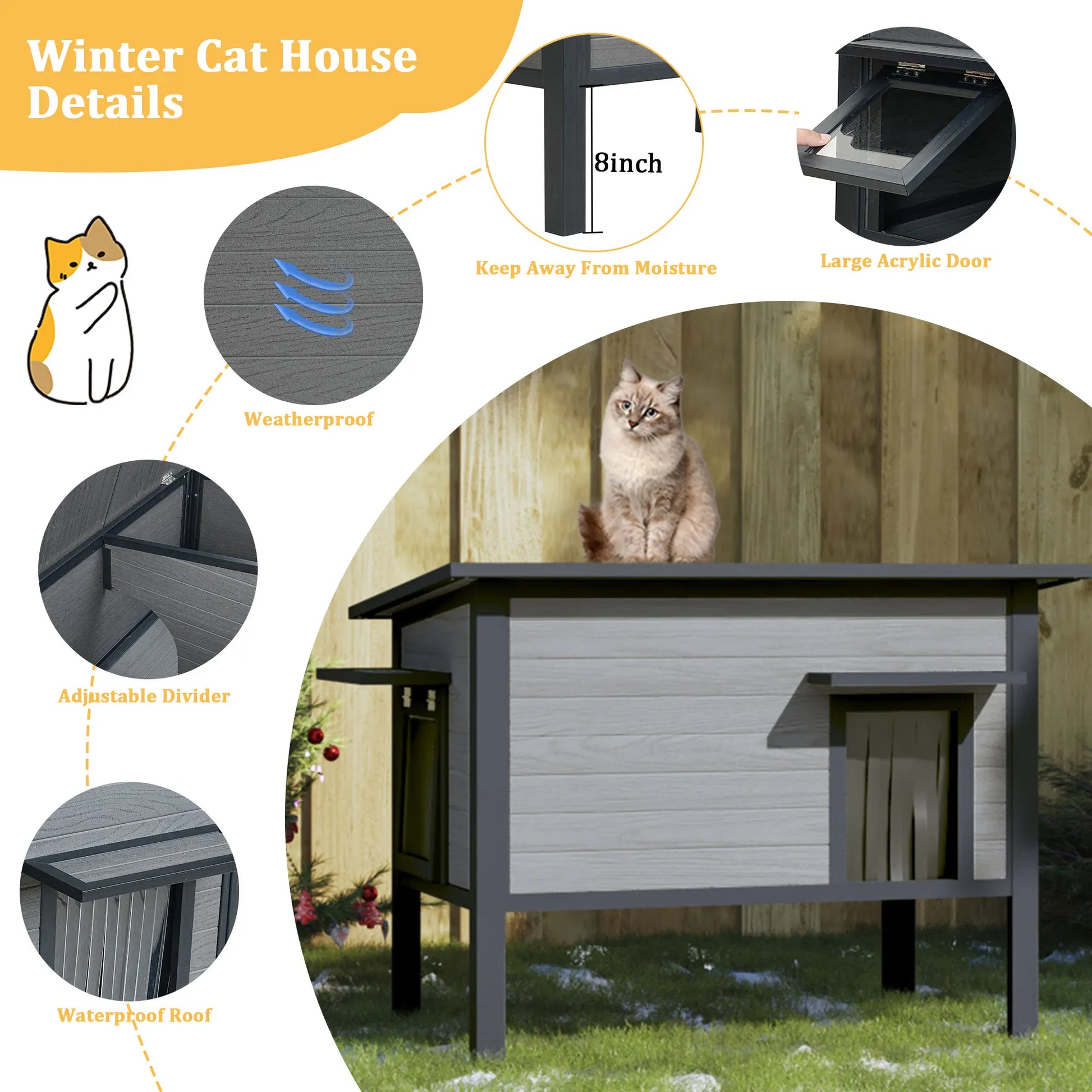 Winter Cat House Details

8inch

Keep Away From Moisture

Large Acrylic Door

Weatherproof

Adjustable Divider

Waterproof Roof