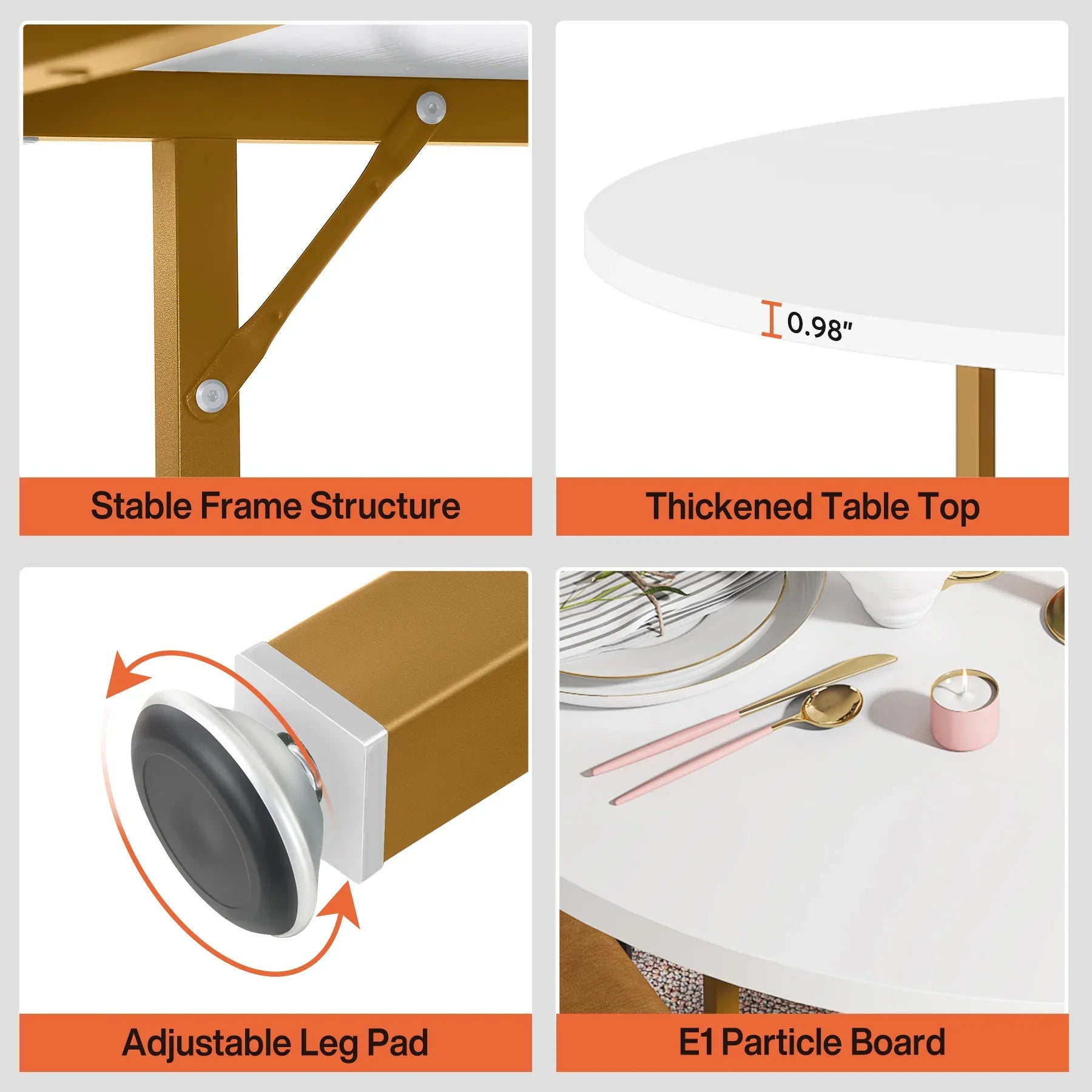 Stable Frame Structure

0.98"

Thickened Table Top

Adjustable Leg Pad

E1 Particle Board