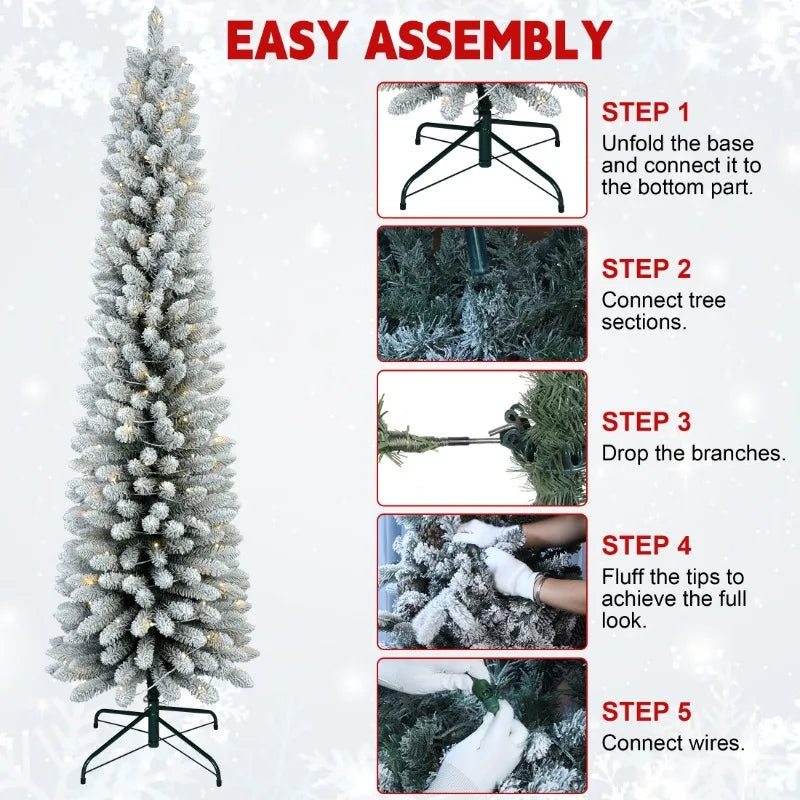 EASY ASSEMBLY

STEP 1
Unfold the base and connect it to the bottom part.

STEP 2
Connect tree sections.

STEP 3
Drop the branches.

STEP 4
Fluff the tips to achieve the full look.

STEP 5
Connect wires.