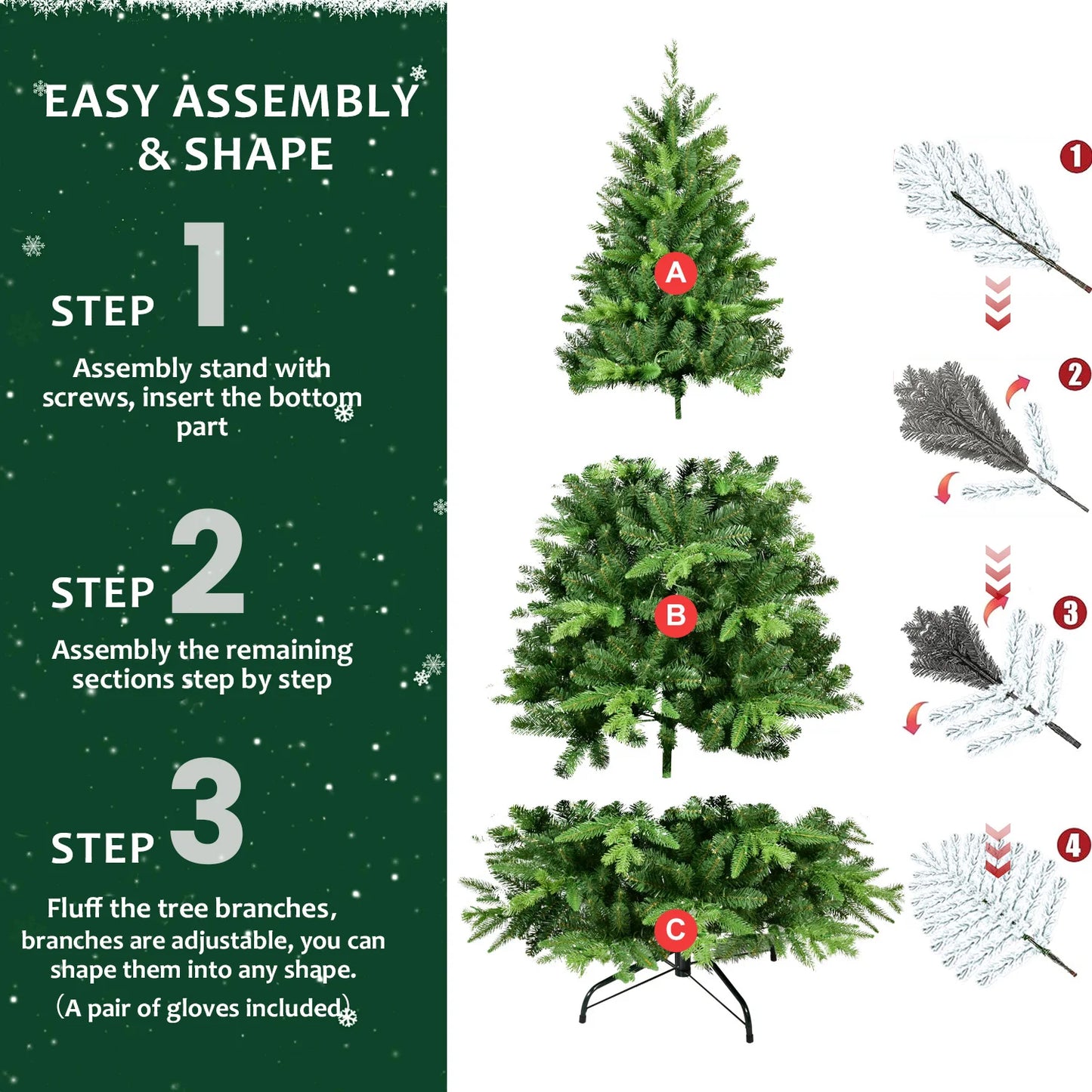 EASY ASSEMBLY & SHAPE

STEP 1

Assembly stand with screws, insert the bottom part

STEP 2

Assembly the remaining sections step by step

STEP 3

Fluff the tree branches, branches are adjustable, you can shape them into any shape.
(A pair of gloves included)

A

B

C

1

2

3

4