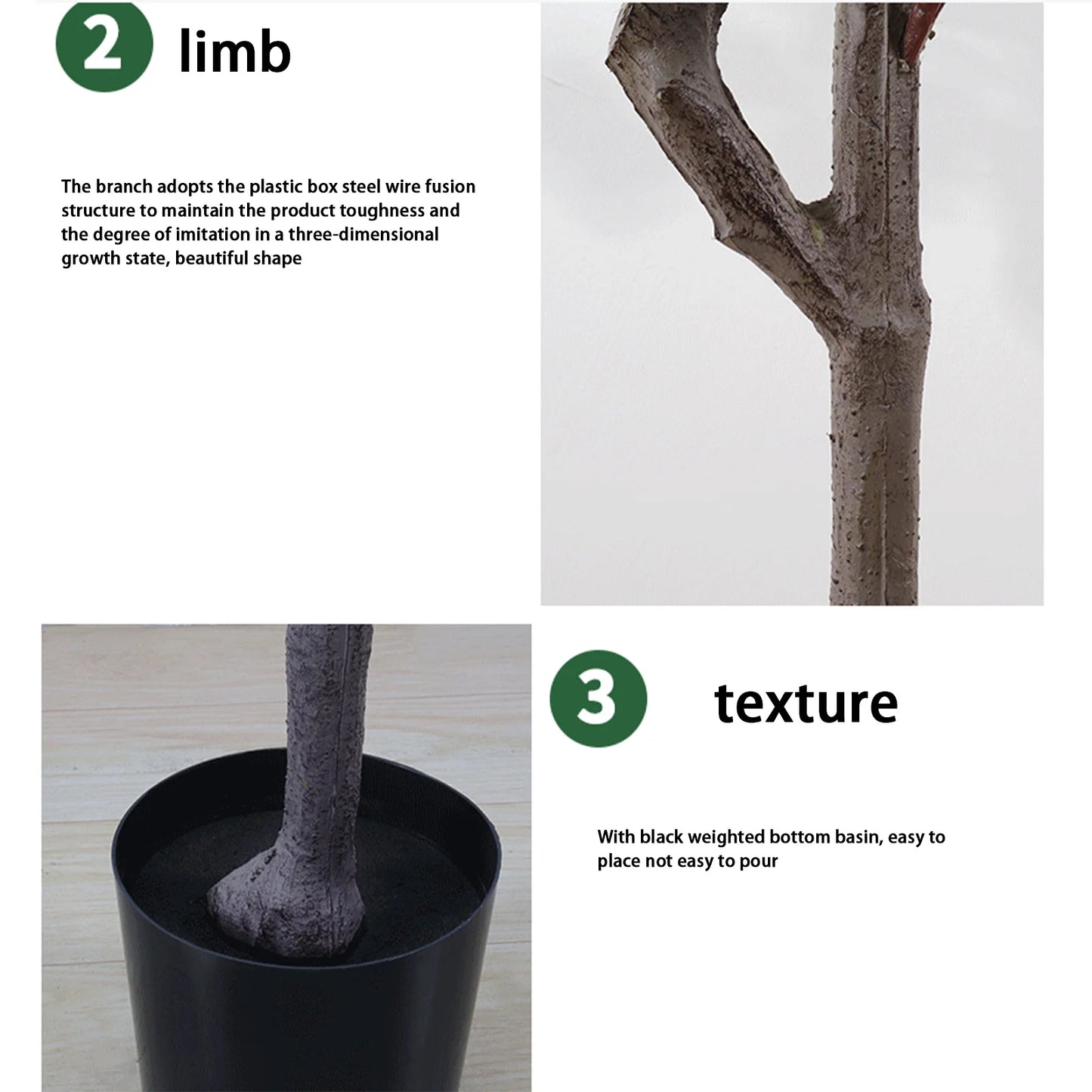 2 limb

The branch adopts the plastic box steel wire fusion structure to maintain the product toughness and the degree of imitation in a three-dimensional growth state, beautiful shape

3 texture

With black weighted bottom basin, easy to place not easy to pour