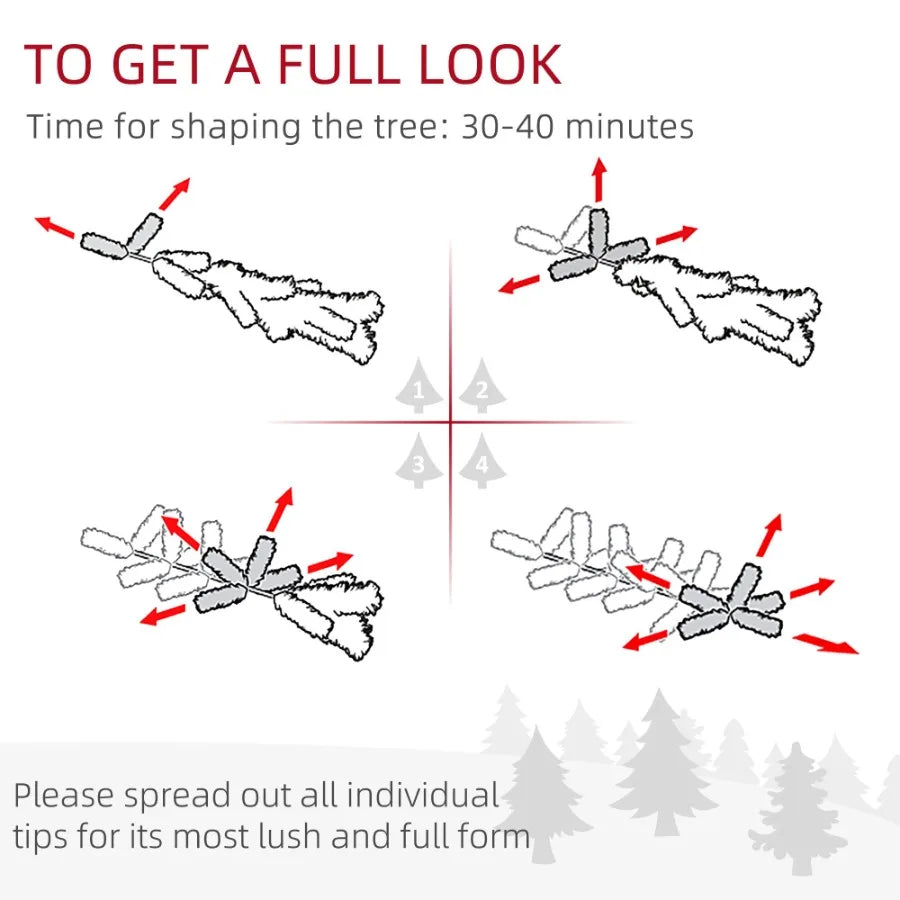 TO GET A FULL LOOK

Time for shaping the tree: 30-40 minutes

1 2
3 4

Please spread out all individual tips for its most lush and full form