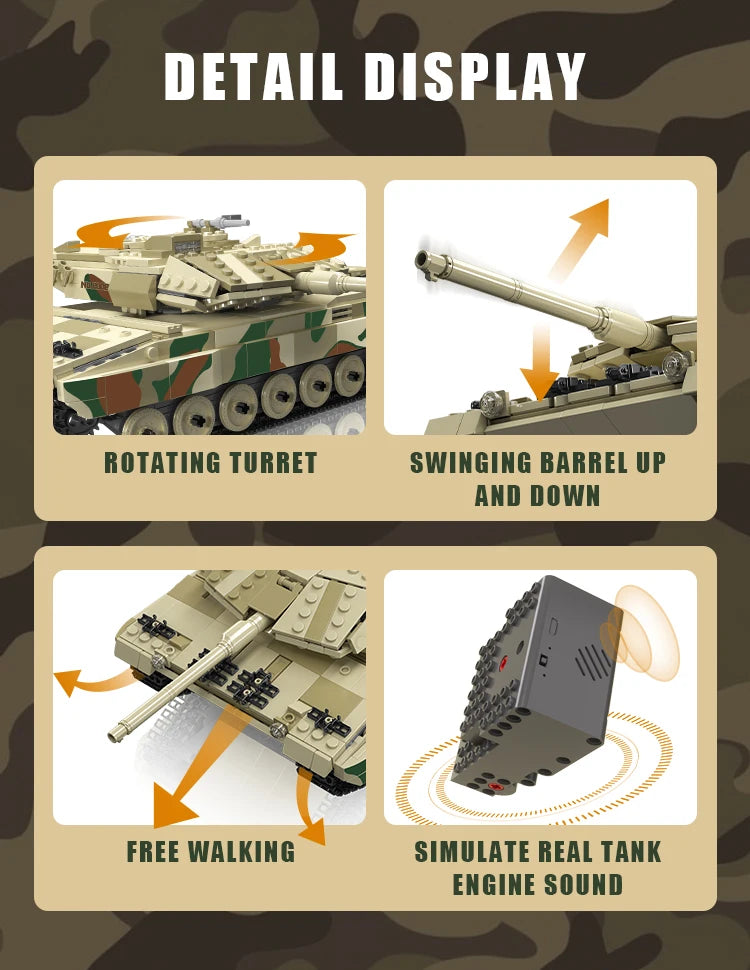 DETAIL DISPLAY

ROTATING TURRET

SWINGING BARREL UP AND DOWN

FREE WALKING

SIMULATE REAL TANK ENGINE SOUND