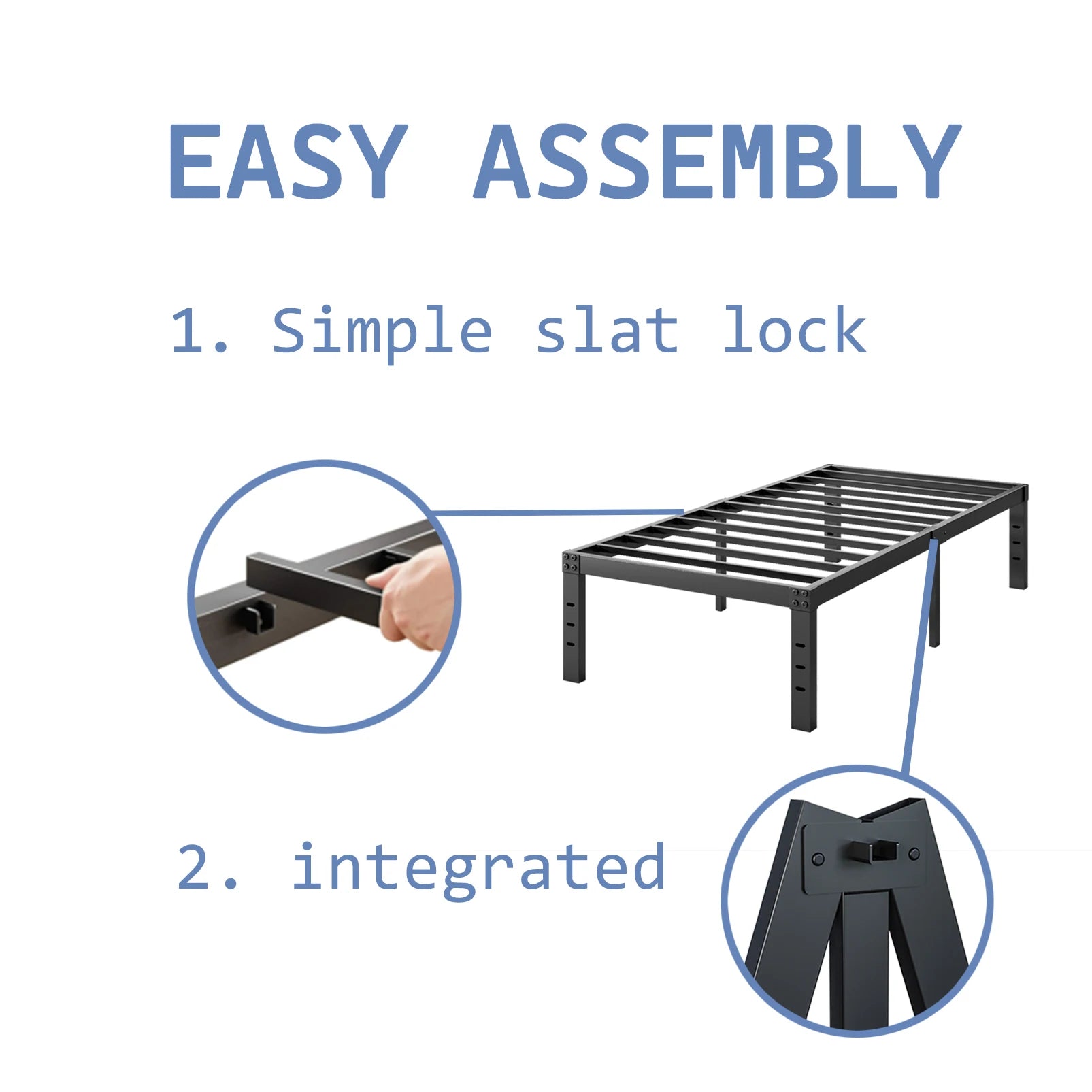 EASY ASSEMBLY

1. Simple slat lock

2. integrated