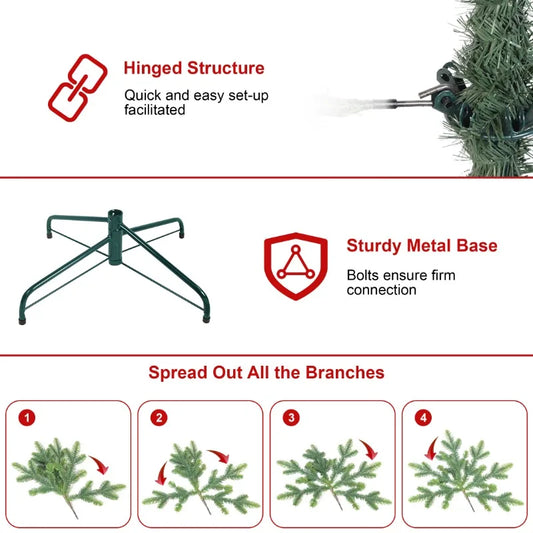 Hinged Structure

Quick and easy set-up facilitated

Sturdy Metal Base

Bolts ensure firm connection

Spread Out All the Branches

1

2

3

4