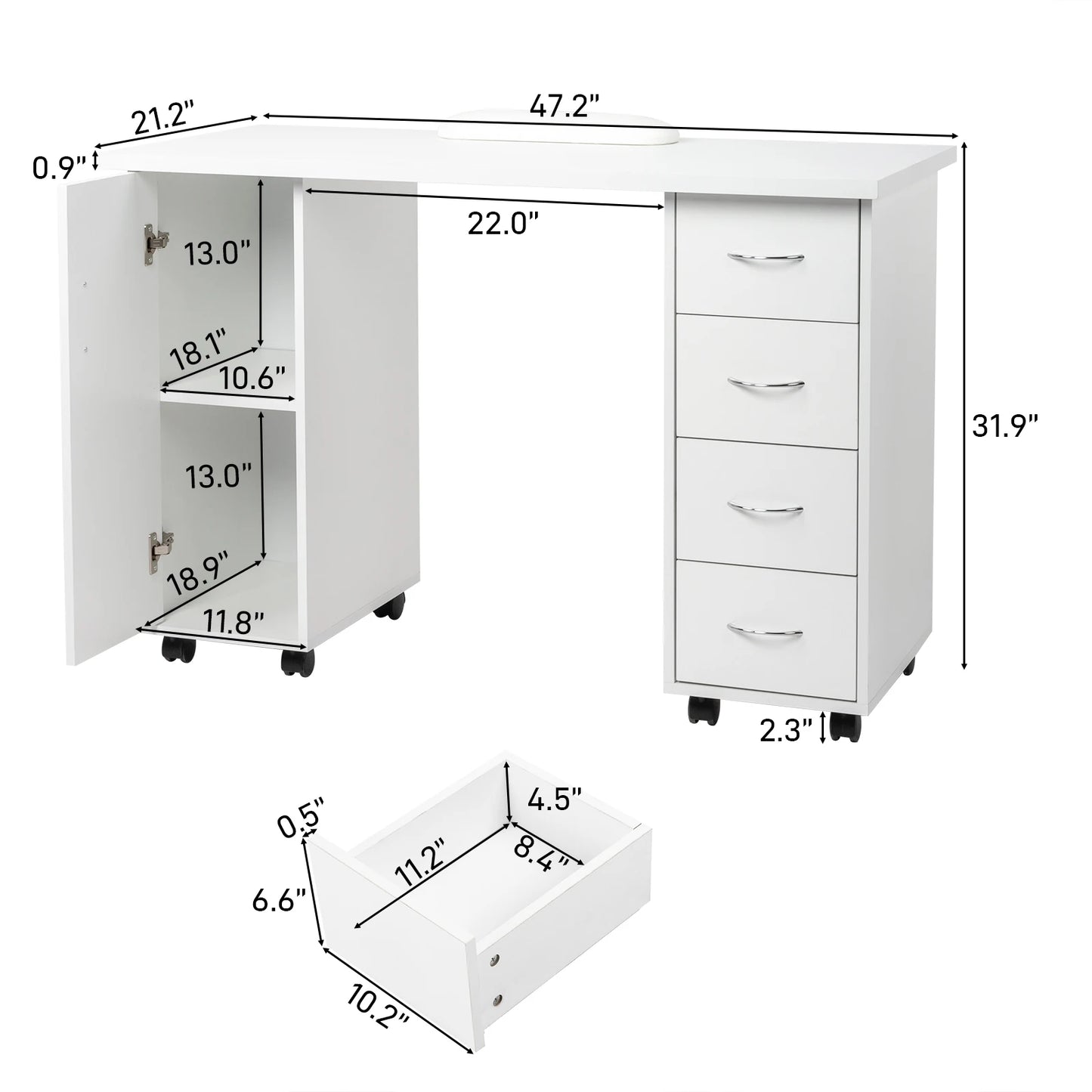 21.2"
47.2"
0.9"
22.0"
13.0"
18.1"
10.6"
13.0"
18.9"
11.8"
31.9"
2.3"
0.5"
4.5"
11.2"
8.4"
6.6"
10.2"