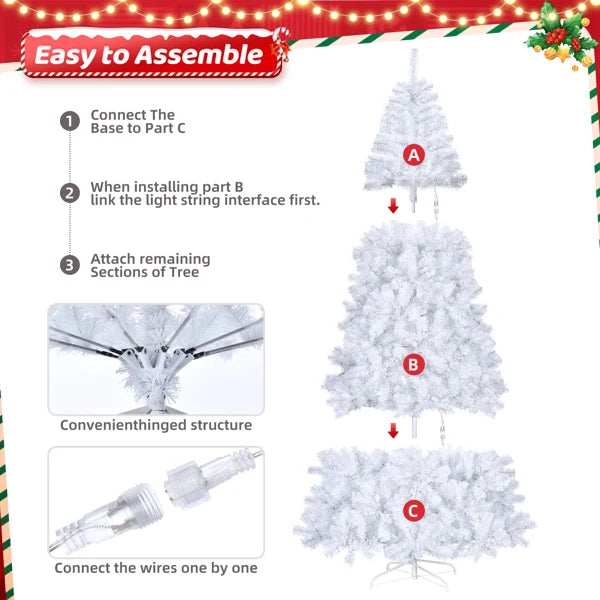 Easy to Assemble

1 Connect The Base to Part C

2 When installing part B link the light string interface first.

3 Attach remaining Sections of Tree

Convenienthinged structure

Connect the wires one by one

A

B

C