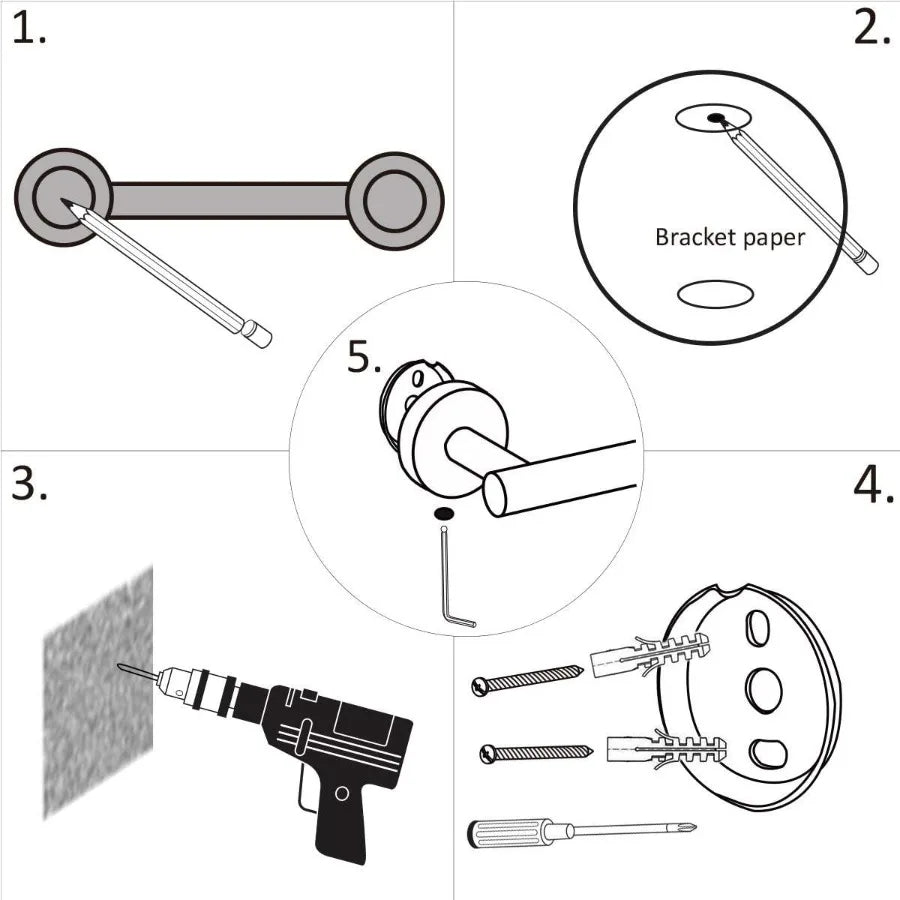 1.

2.

Bracket paper

5.

3.

4.