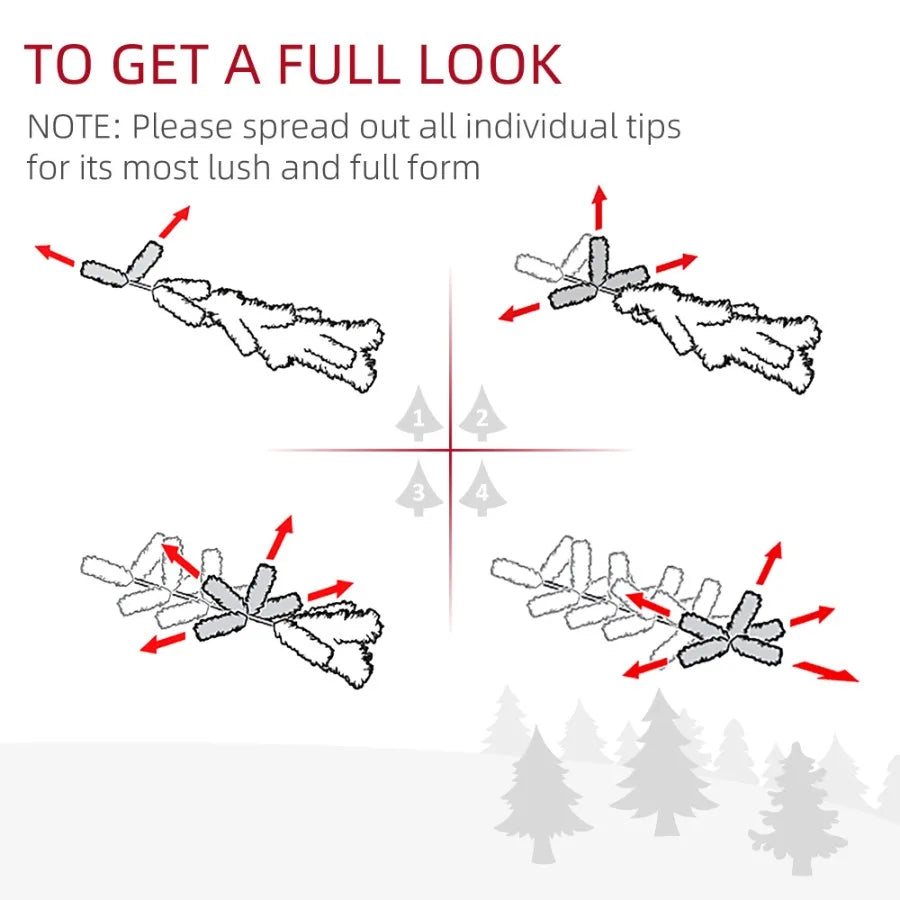 TO GET A FULL LOOK

NOTE: Please spread out all individual tips for its most lush and full form

1 2
3 4