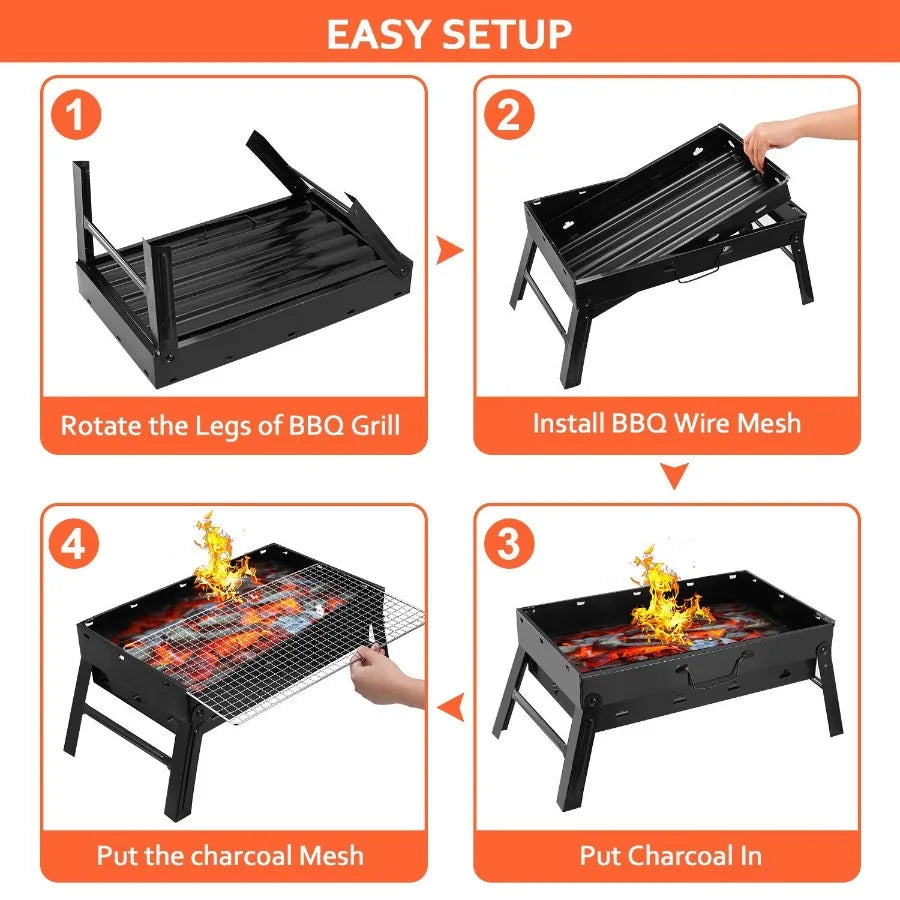 EASY SETUP

1

Rotate the Legs of BBQ Grill

2

Install BBQ Wire Mesh

3

Put Charcoal In

4

Put the charcoal Mesh