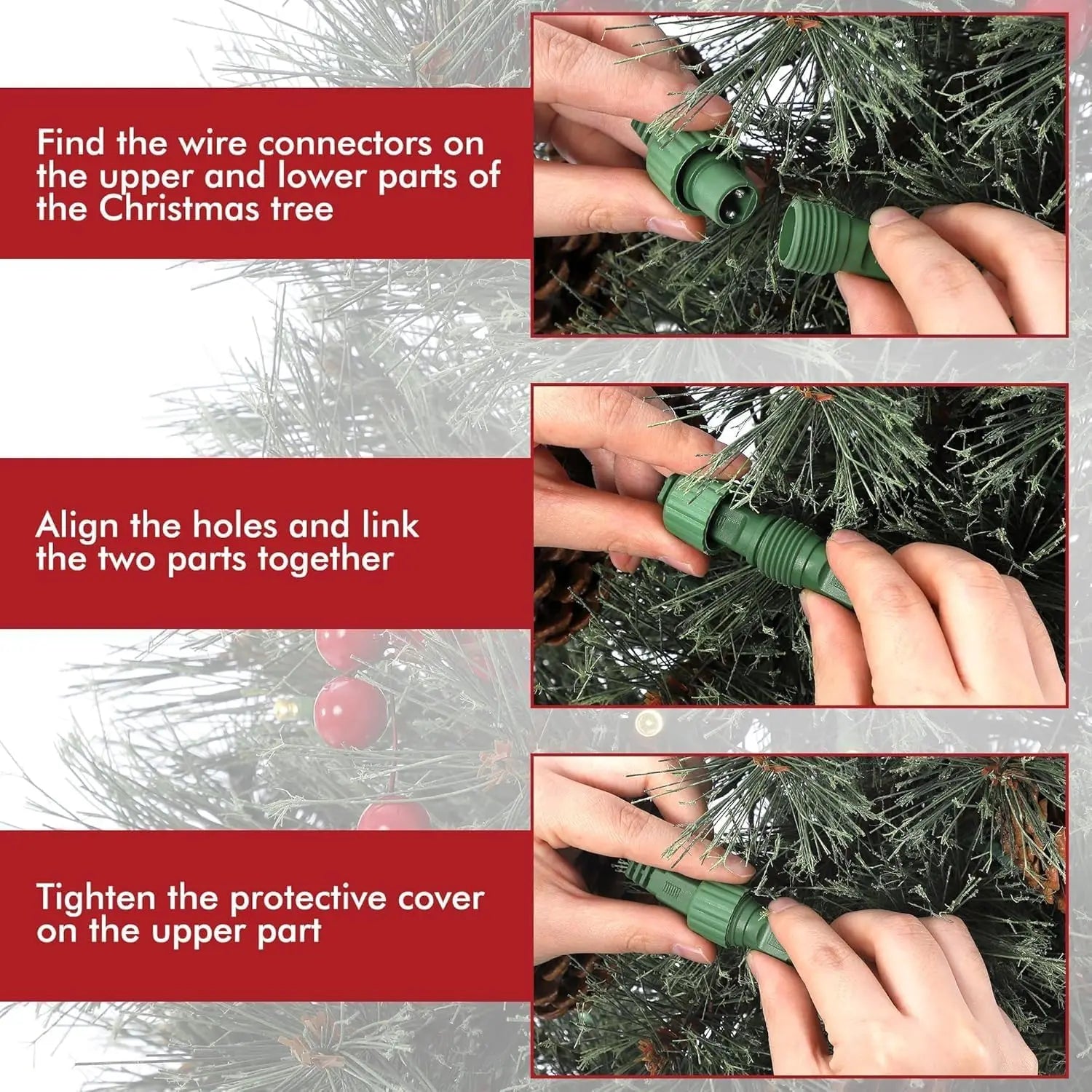 Find the wire connectors on the upper and lower parts of the Christmas tree

Align the holes and link the two parts together

Tighten the protective cover on the upper part