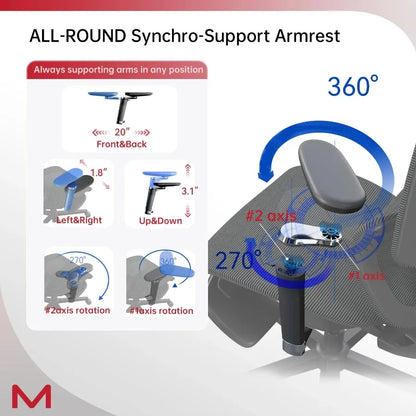 ALL-ROUND Synchro-Support Armrest

Always supporting arms in any position

20"
Front&Back

1.8"
Left&Right

3.1"
Up&Down

270°
#2axis rotation

360°
#1axis rotation

360°

#2 axis

270°

#1 axis

M