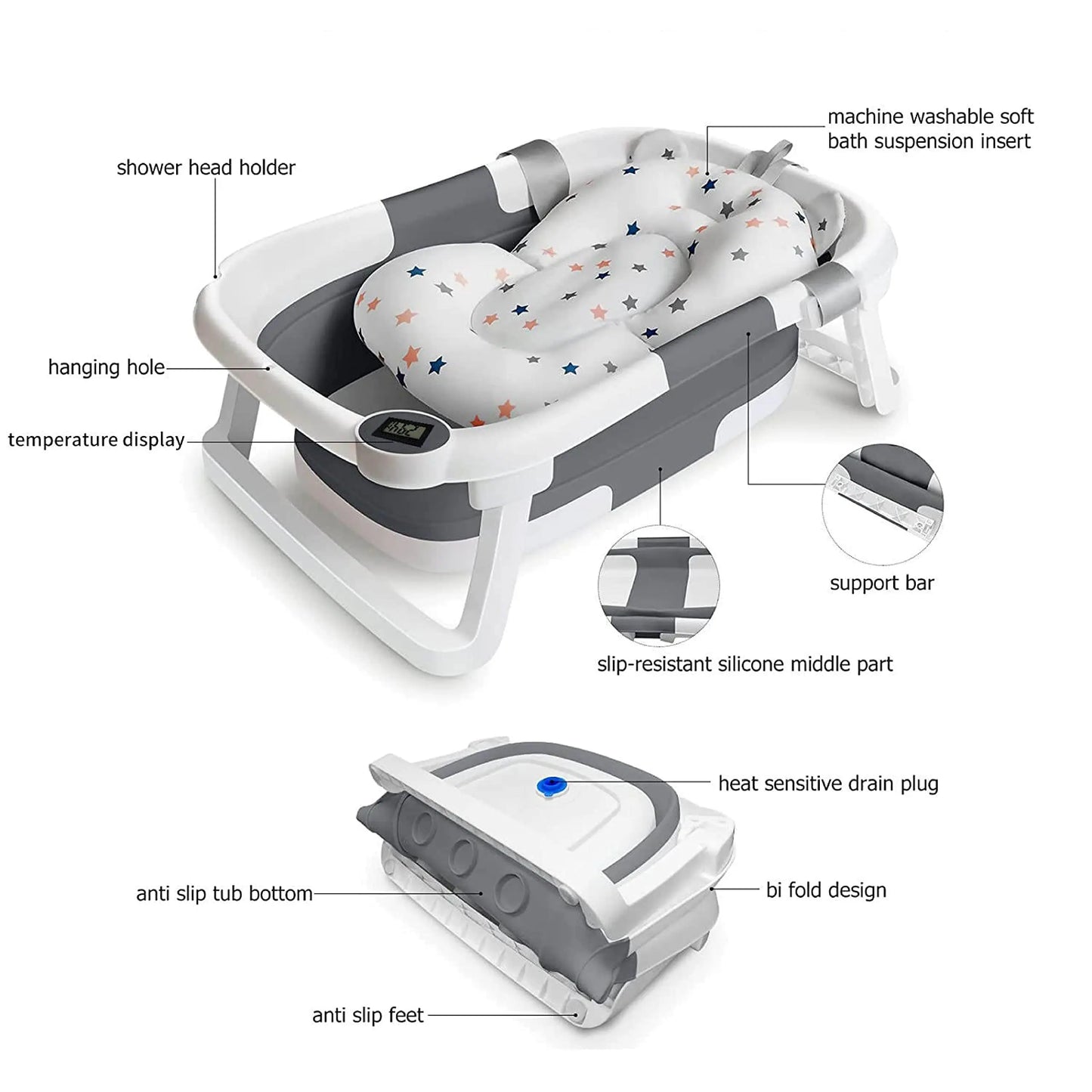 shower head holder

machine washable soft bath suspension insert

hanging hole

temperature display

support bar

slip-resistant silicone middle part

heat sensitive drain plug

anti slip tub bottom

bi fold design

anti slip feet