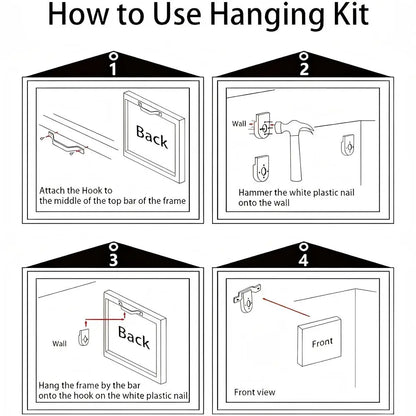 How to Use Hanging Kit

1

Back

Attach the Hook to the middle of the top bar of the frame

2

Wall

Hammer the white plastic nail onto the wall

3

Wall

Back

Hang the frame by the bar onto the hook on the white plastic nail

4

Front

Front view