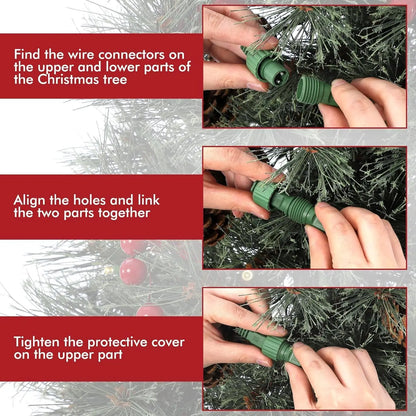 Find the wire connectors on the upper and lower parts of the Christmas tree

Align the holes and link the two parts together

Tighten the protective cover on the upper part