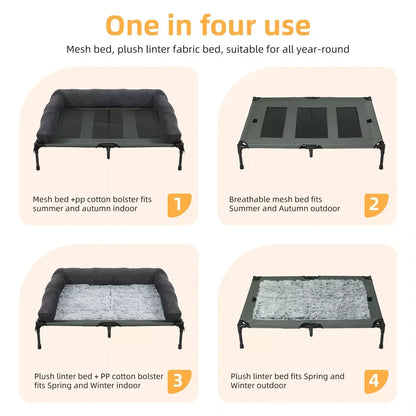 One in four use

Mesh bed, plush linter fabric bed, suitable for all year-round

Mesh bed +pp cotton bolster fits summer and autumn indoor

1

Breathable mesh bed fits Summer and Autumn outdoor

2

Plush linter bed + PP cotton bolster fits Spring and Winter indoor

3

Plush linter bed fits Spring and Winter outdoor

4