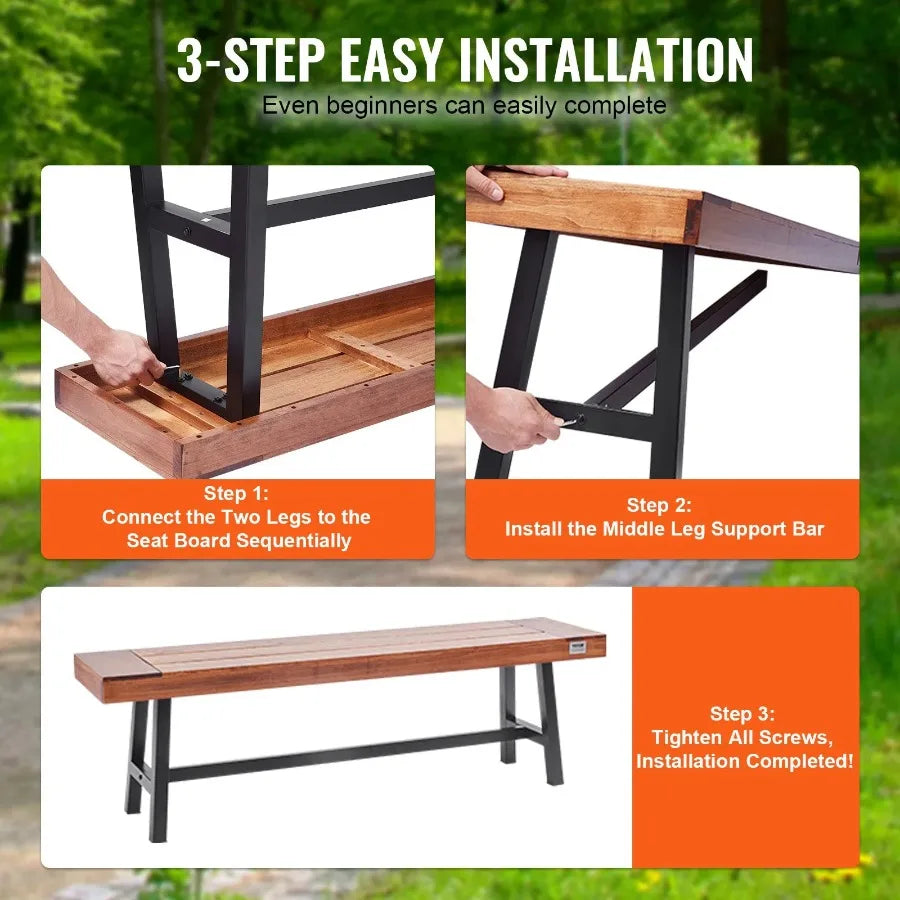 3-STEP EASY INSTALLATION
Even beginners can easily complete

Step 1:
Connect the Two Legs to the Seat Board Sequentially

Step 2:
Install the Middle Leg Support Bar

Step 3:
Tighten All Screws, Installation Completed!