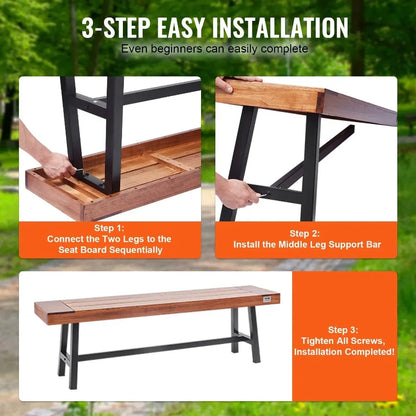 3-STEP EASY INSTALLATION
Even beginners can easily complete

Step 1:
Connect the Two Legs to the Seat Board Sequentially

Step 2:
Install the Middle Leg Support Bar

Step 3:
Tighten All Screws, Installation Completed!