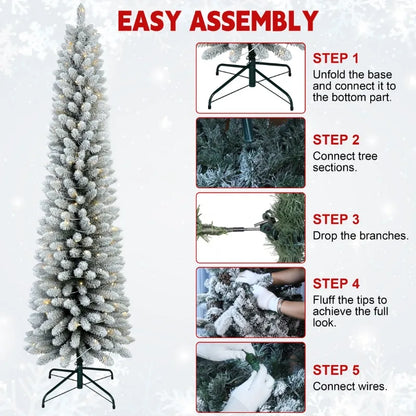 EASY ASSEMBLY

STEP 1
Unfold the base and connect it to the bottom part.

STEP 2
Connect tree sections.

STEP 3
Drop the branches.

STEP 4
Fluff the tips to achieve the full look.

STEP 5
Connect wires.