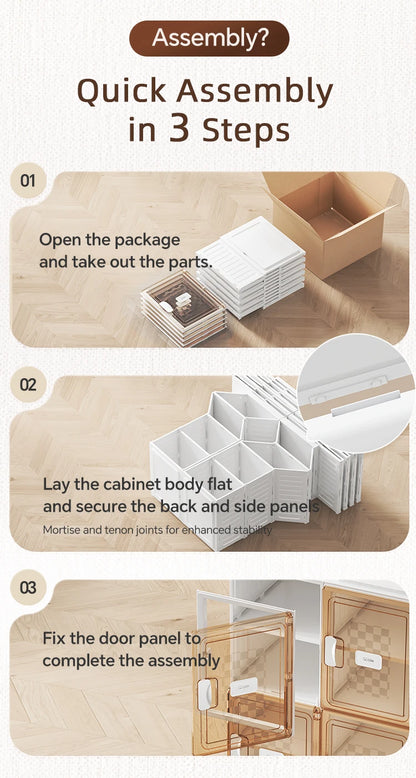 Assembly?

Quick Assembly in 3 Steps

01

Open the package and take out the parts.

02

Lay the cabinet body flat and secure the back and side panels

Mortise and tenon joints for enhanced stability

03

Fix the door panel to complete the assembly