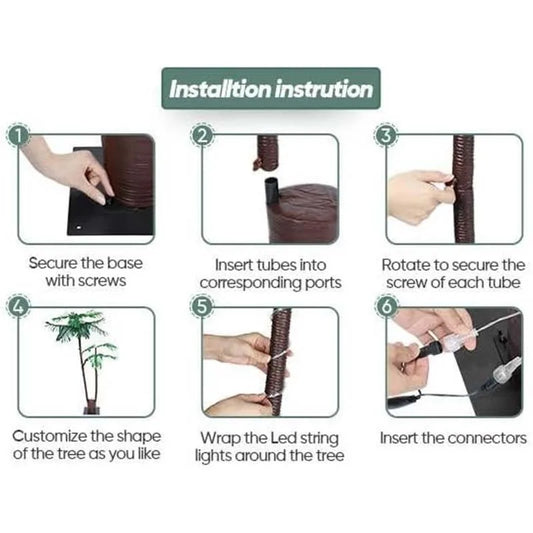 Installtion instrution

1
Secure the base with screws

2
Insert tubes into corresponding ports

3
Rotate to secure the screw of each tube

4
Customize the shape of the tree as you like

5
Wrap the Led string lights around the tree

6
Insert the connectors