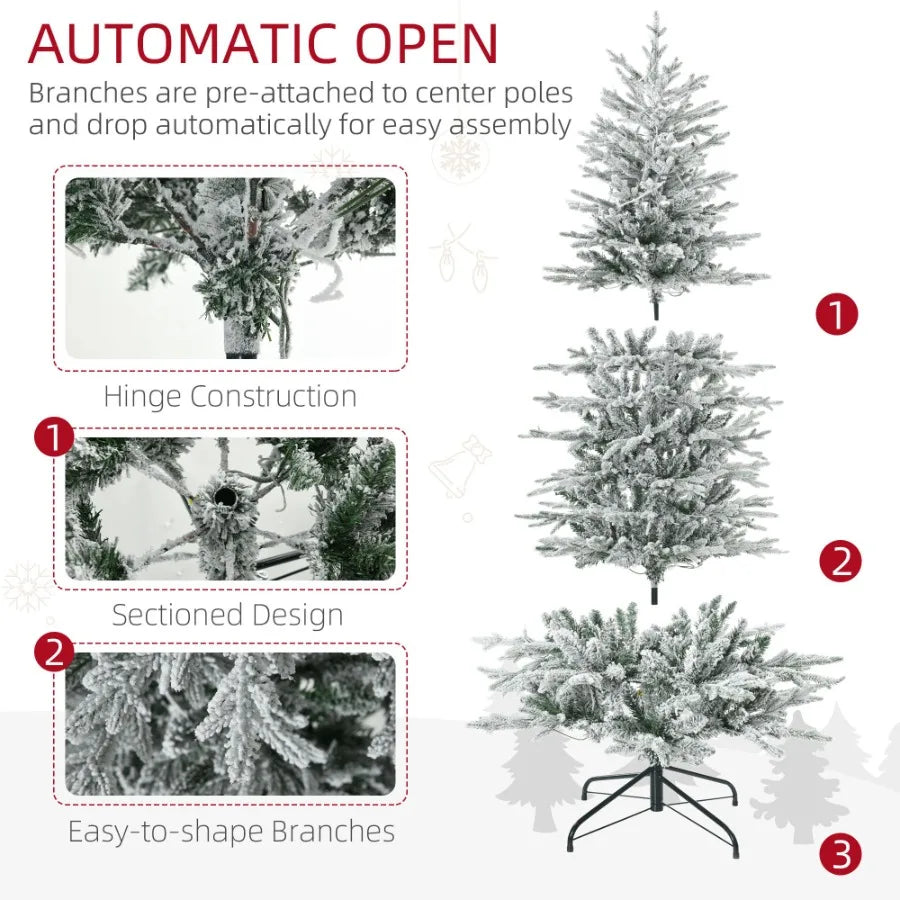 AUTOMATIC OPEN

Branches are pre-attached to center poles and drop automatically for easy assembly

Hinge Construction

1

Sectioned Design

2

Easy-to-shape Branches

1

2

3