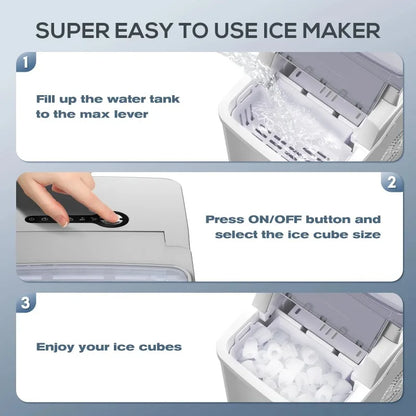 SUPER EASY TO USE ICE MAKER

1

Fill up the water tank to the max lever

2

Press ON/OFF button and select the ice cube size

3

Enjoy your ice cubes