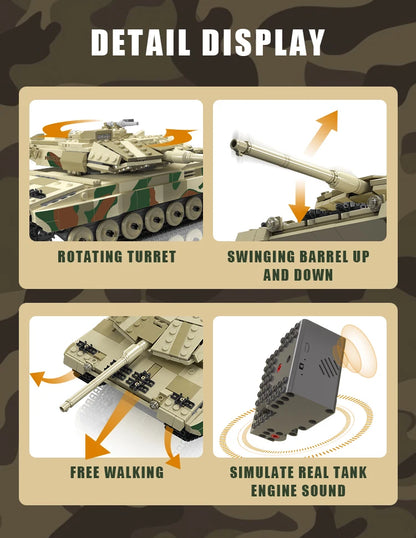 DETAIL DISPLAY

ROTATING TURRET

SWINGING BARREL UP AND DOWN

FREE WALKING

SIMULATE REAL TANK ENGINE SOUND