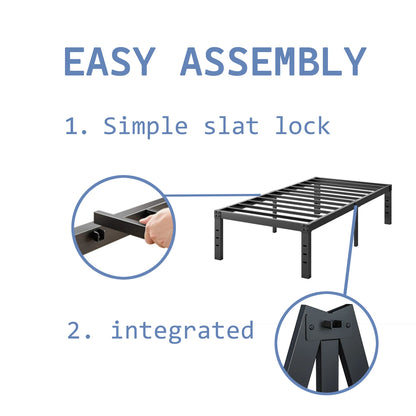 EASY ASSEMBLY

1. Simple slat lock

2. integrated