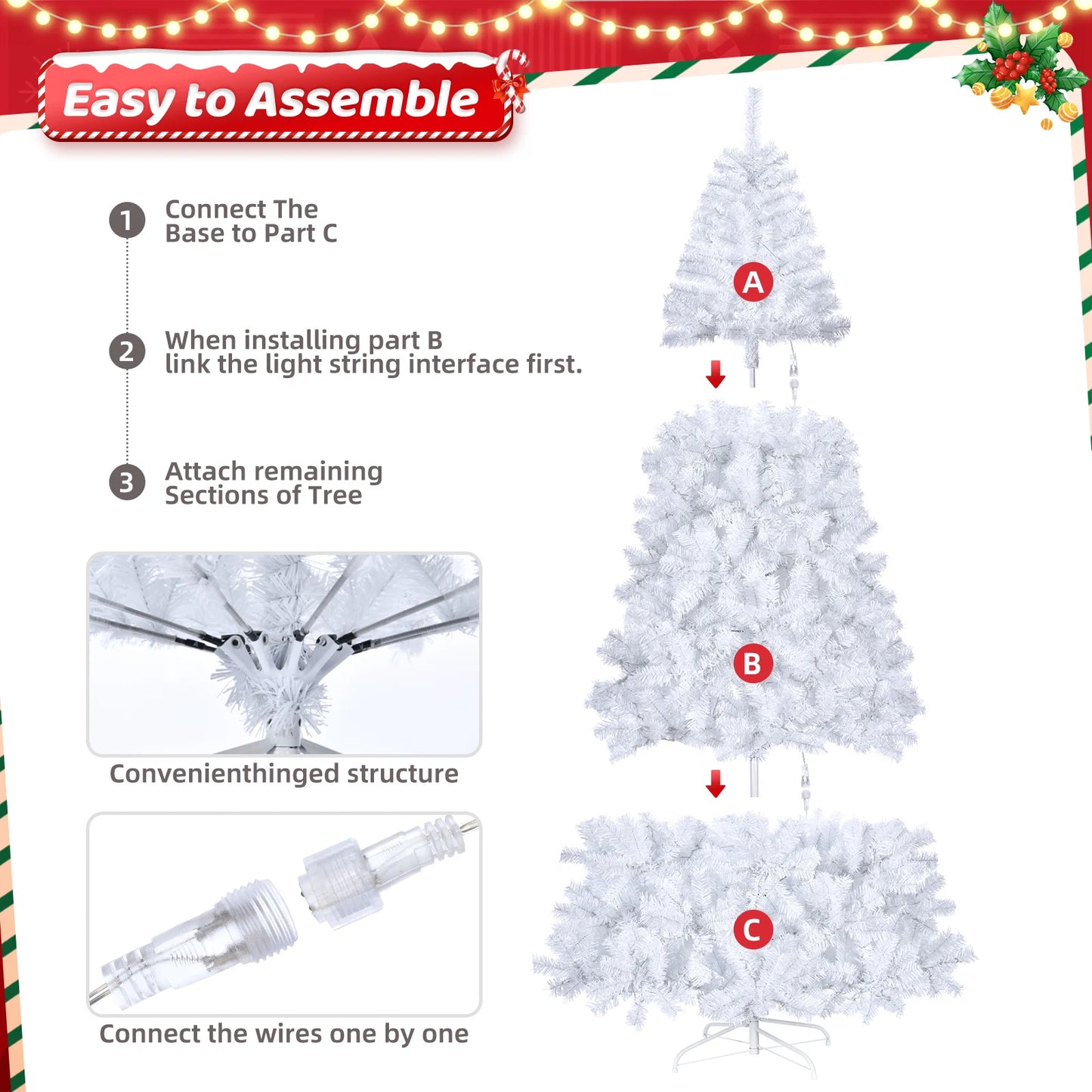 Easy to Assemble

1 Connect The Base to Part C

2 When installing part B link the light string interface first.

3 Attach remaining Sections of Tree

Convenienthinged structure

Connect the wires one by one

A

B

C