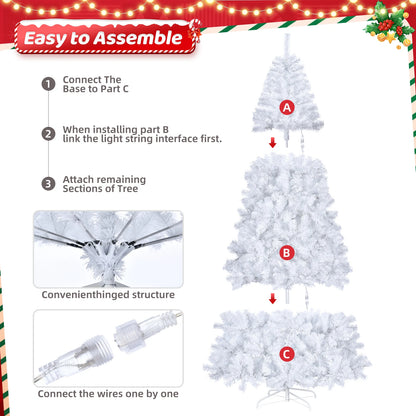 Easy to Assemble

1 Connect The Base to Part C

2 When installing part B link the light string interface first.

3 Attach remaining Sections of Tree

Convenienthinged structure

Connect the wires one by one

A

B

C