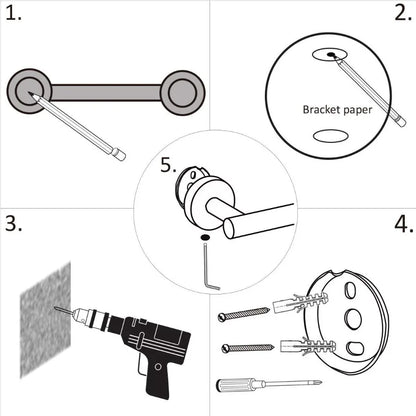 1.

2.

Bracket paper

5.

3.

4.