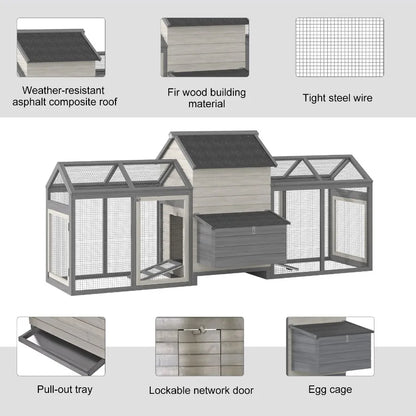 Weather-resistant asphalt composite roof

Fir wood building material

Tight steel wire

Pull-out tray

Lockable network door

Egg cage